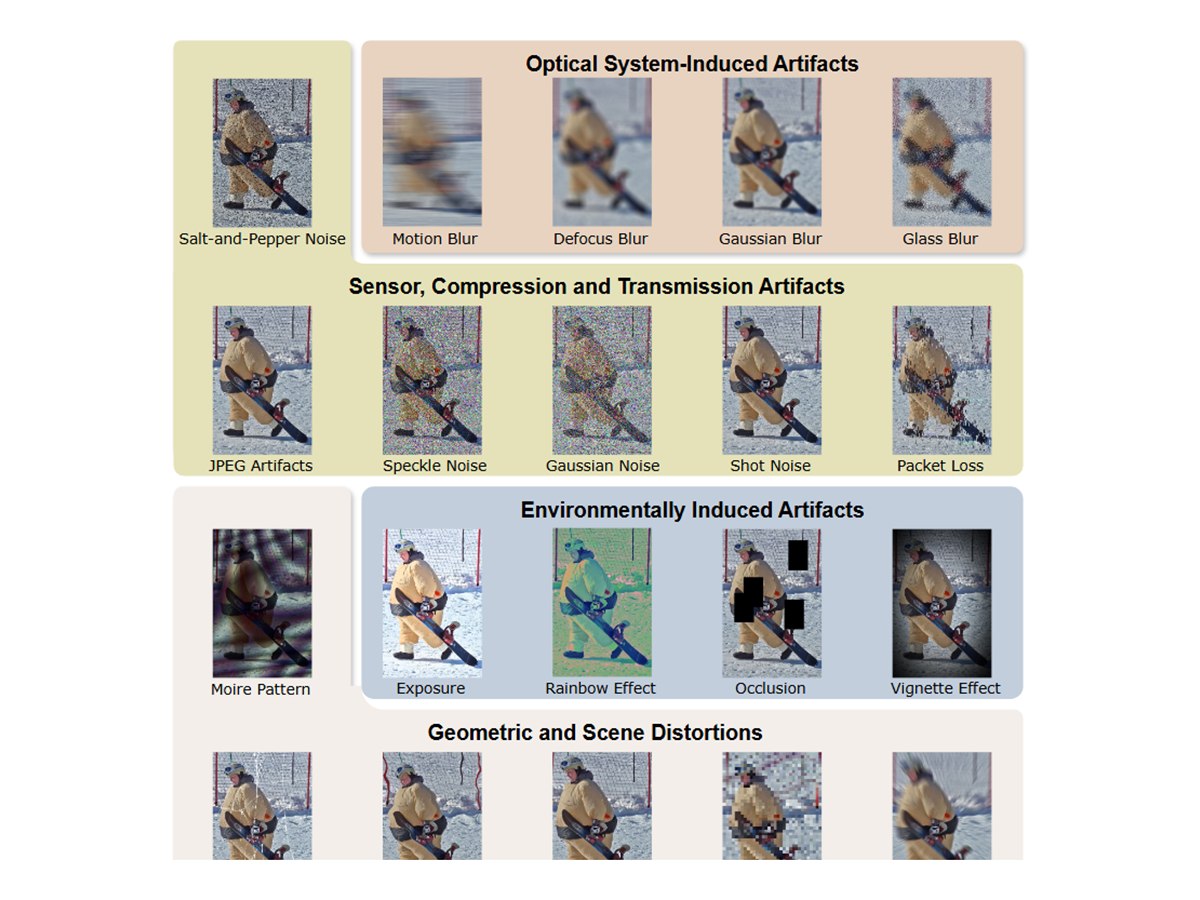 Optical System-Induced Artifacts

Salt-and-Pepper Noise

Motion Blur

Defocus Blur

Gaussian Blur

Glass Blur

Sensor, Compression and Transmission Artifacts

JPEG Artifacts

Speckle Noise

Gaussian Noise

Shot Noise

Packet Loss

Environmentally Induced Artifacts

Moire Pattern

Exposure

Rainbow Effect

Occlusion

Vignette Effect

Geometric and Scene Distortions